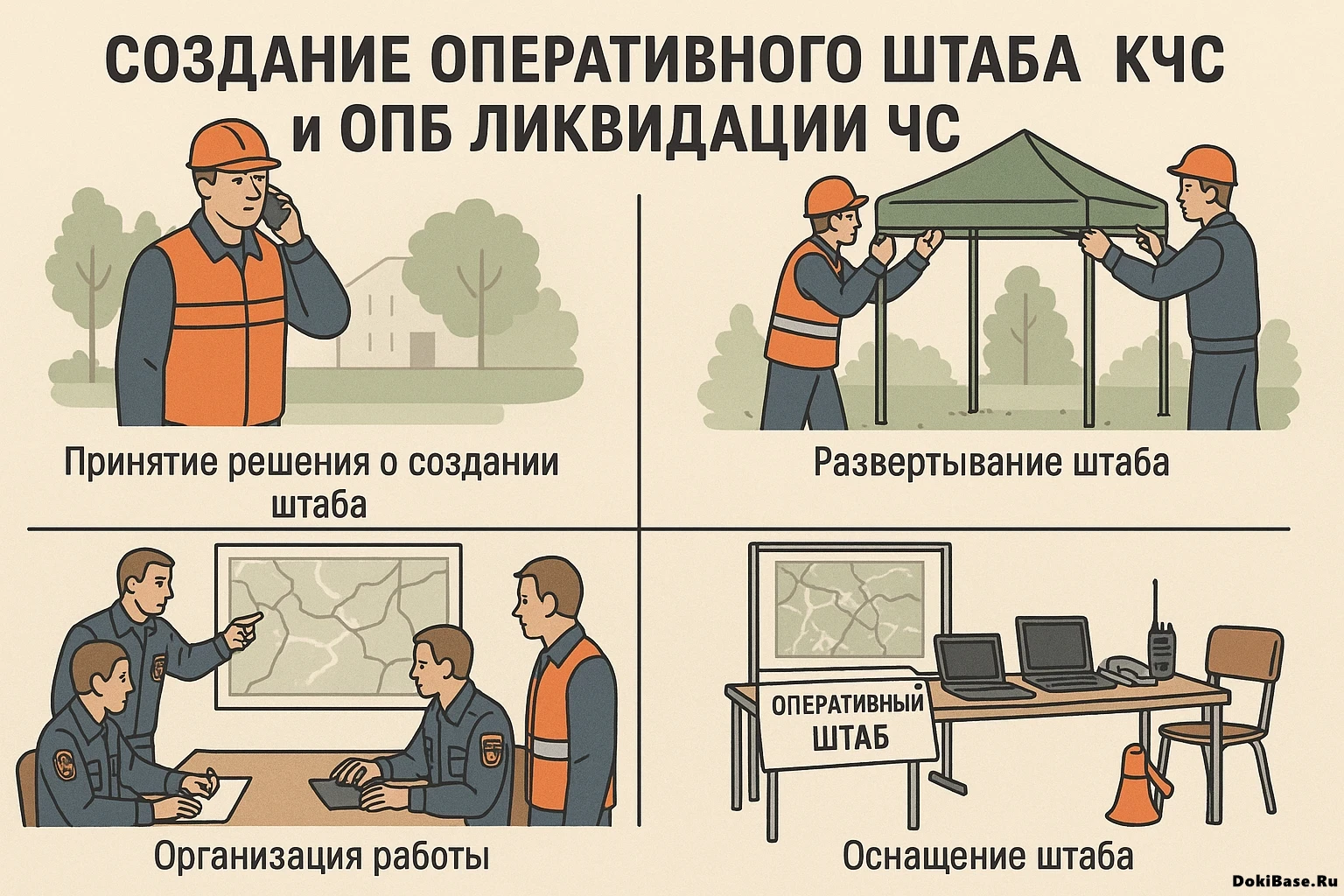 СОЗДАНИЕ ОПЕРАТИВНОГО ШТАБА КЧС и ОПБ ЛИКВИДАЦИИ ЧС

Принятие решения о создании штаба

Развертывание штаба

Организация работы

ОПЕРАТИВНЫЙ ШТАБ

Оснащение штаба

DokiBase.Ru