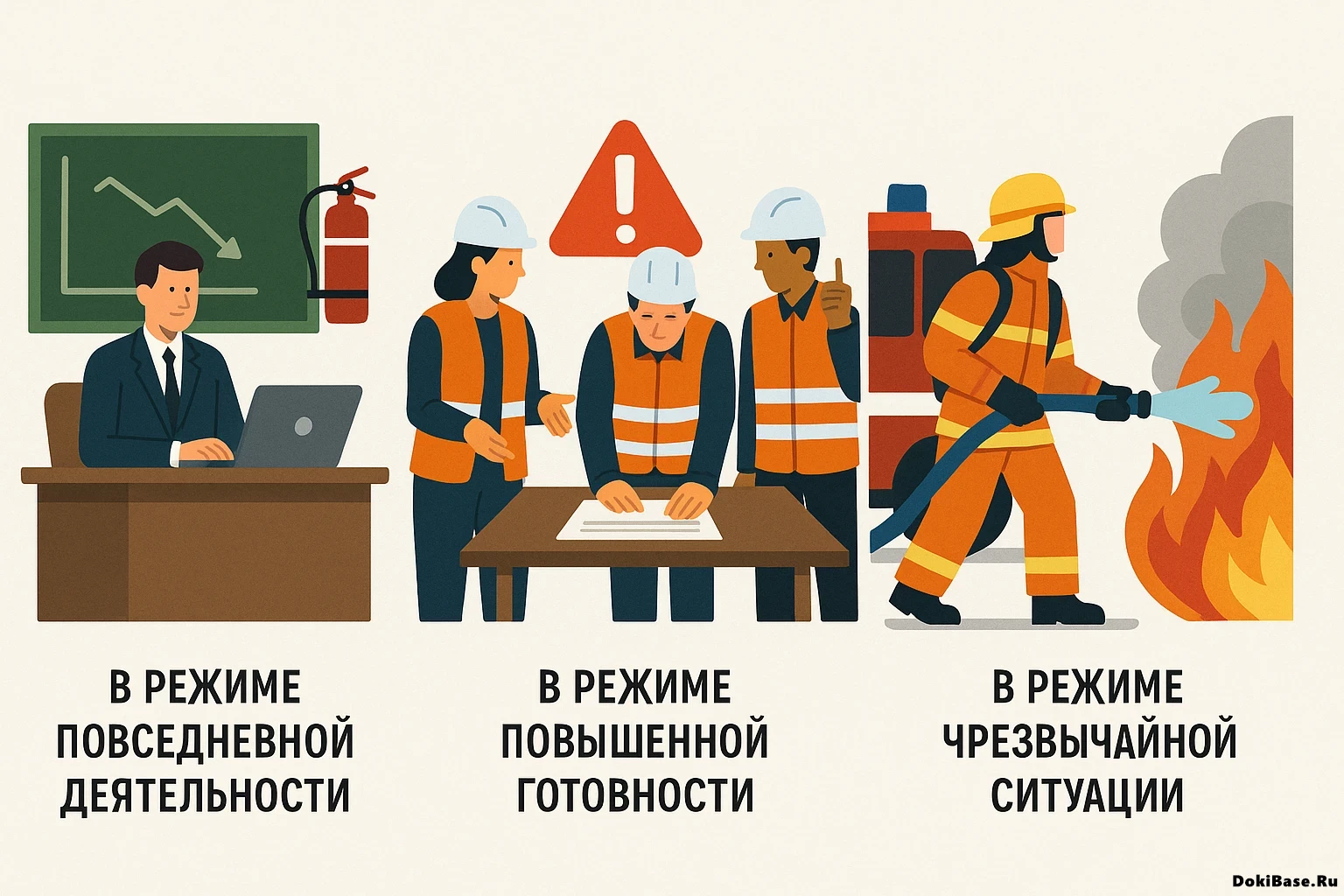 В РЕЖИМЕ ПОВСЕДНЕВНОЙ ДЕЯТЕЛЬНОСТИ

В РЕЖИМЕ ПОВЫШЕННОЙ ГОТОВНОСТИ

В РЕЖИМЕ ЧРЕЗВЫЧАЙНОЙ СИТУАЦИИ

DokiBase.Ru